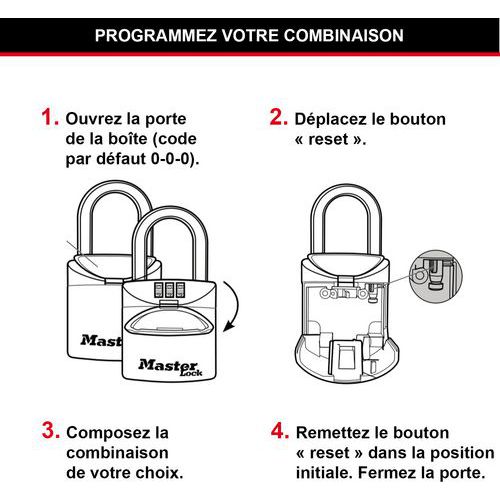 PROGRAMMEZ VOTRE COMBINAISON

1. Ouvrez la porte de la boîte (code par défaut 0-0-0).

2. Déplacez le bouton « reset ».

Mast

Master Lock

3. Composez la combinaison de votre choix.

4. Remettez le bouton « reset » dans la position initiale. Fermez la porte.